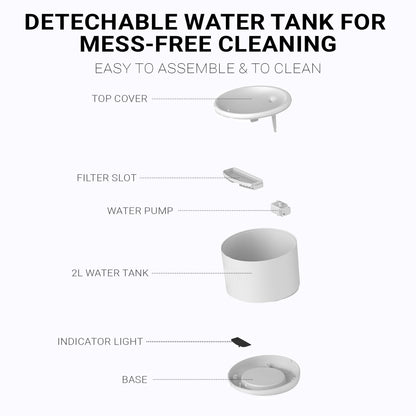 DETECHABLE WATER TANK FOR MESS-FREE CLEANING

EASY TO ASSEMBLE & TO CLEAN

TOP COVER

FILTER SLOT

WATER PUMP

2L WATER TANK

INDICATOR LIGHT

BASE